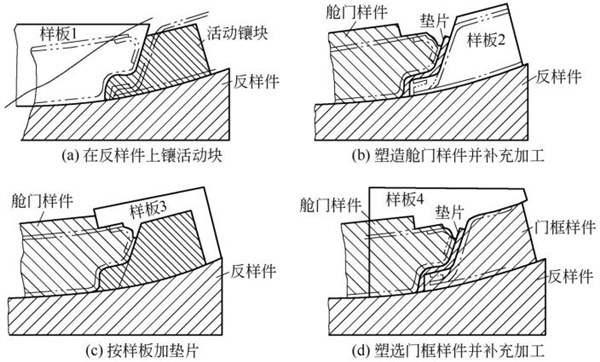 样板1
活动镶块
反样件
(a) 在反样件上镶活动块

舱门样件
垫片
样板2
反样件
(b) 塑造舱门样件并补充加工

舱门样件
样板3
反样件
(c) 按样板加垫片

舱门样件
样板4
垫片
门框样件
反样件
(d) 塑选门框样件并补充加工